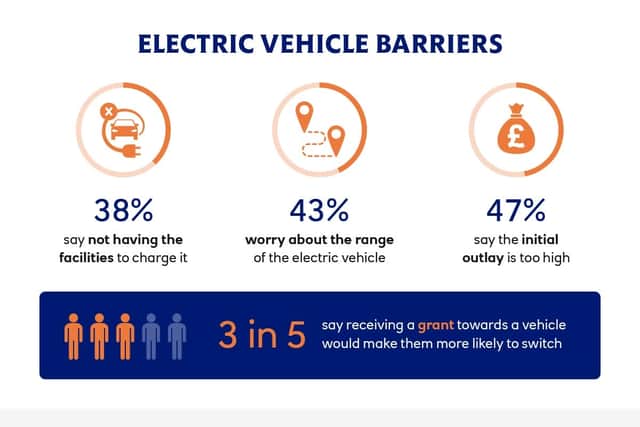 ELECTRIC VEHICLE BARRIERS

£

38%
say not having the facilities to charge it

43%
worry about the range of the electric vehicle

47%
say the initial outlay is too high

3 in 5 say receiving a grant towards a vehicle would make them more likely to switch