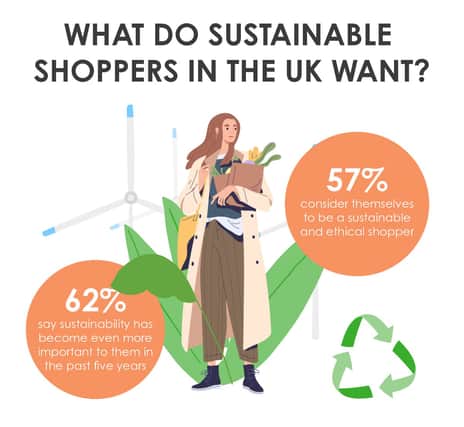 WHAT DO SUSTAINABLE SHOPPERS IN THE UK WANT?

57%
consider themselves to be a sustainable and ethical shopper

62%
say sustainability has become even more important to them in the past five years