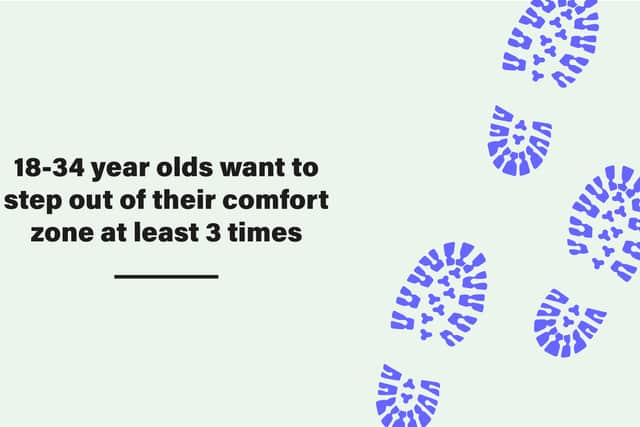 18-34 year olds want to step out of their comfort zone at least 3 times